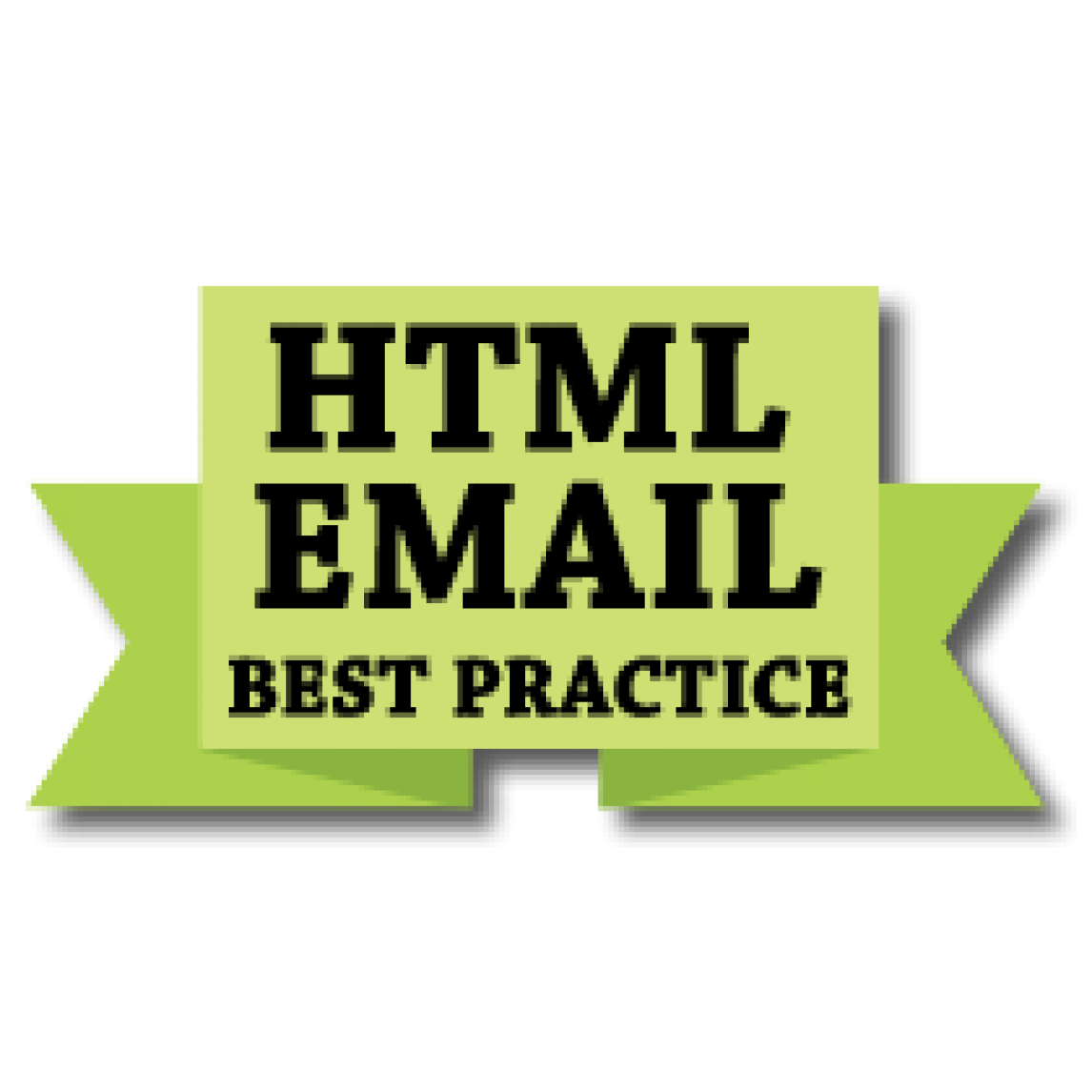 HTML
EMAIL
BEST PRACTICE